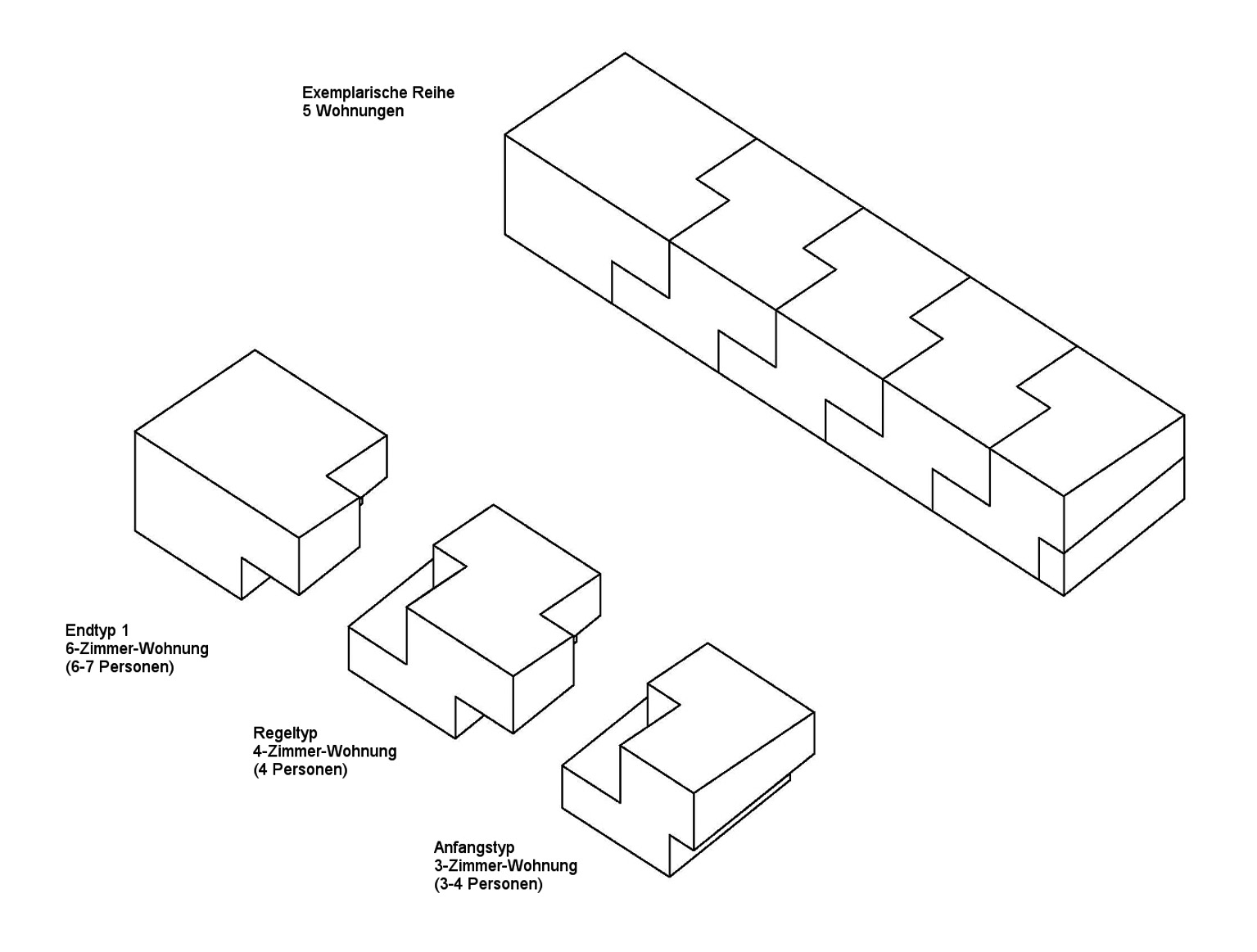 Exemplarische Reihe
5 Wohnungen

Endtyp 1
6-Zimmer-Wohnung
(6-7 Personen)

Regeltyp
4-Zimmer-Wohnung
(4 Personen)

Anfangstyp
3-Zimmer-Wohnung
(3-4 Personen)